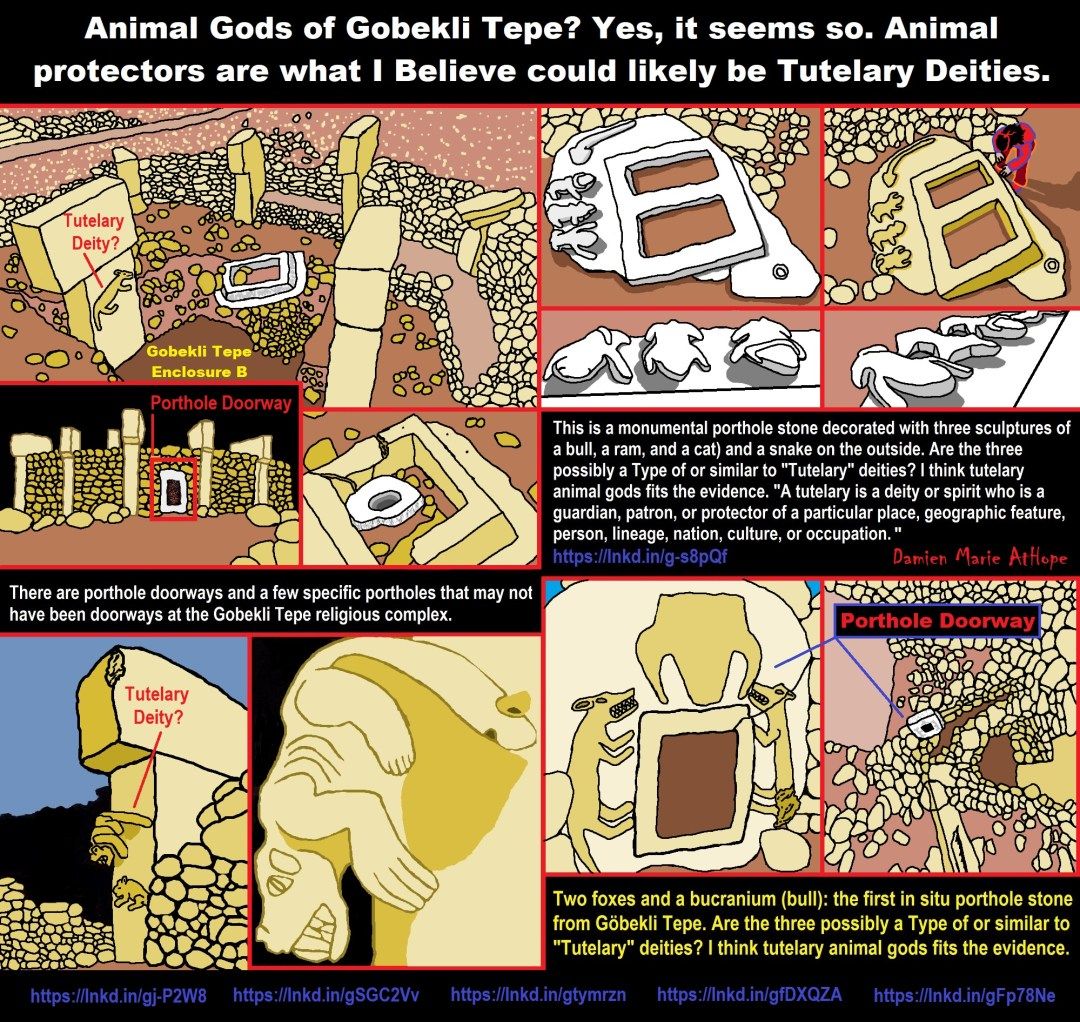 Animal Gods of Gobekli Tepe? Yes, it seems so. Animal protectors are what I Believe could likely be Tutelary Deities.

Tutelary Deity?

Gobekli Tepe Enclosure B

Porthole Doorway

This is a monumental porthole stone decorated with three sculptures of a bull, a ram, and a cat) and a snake on the outside. Are the three possibly a Type of or similar to "Tutelary" deities? I think tutelary animal gods fits the evidence. "A tutelary is a deity or spirit who is a guardian, patron, or protector of a particular place, geographic feature, person, lineage, nation, culture, or occupation. "
https://lnkd.in/g-s8pQf

Damien Marie AtHope

There are porthole doorways and a few specific portholes that may not have been doorways at the Gobekli Tepe religious complex.

Tutelary Deity?

Porthole Doorway

Two foxes and a bucranium (bull): the first in situ porthole stone from Göbekli Tepe. Are the three possibly a Type of or similar to "Tutelary" deities? I think tutelary animal gods fits the evidence.

https://lnkd.in/gj-P2W8 https://lnkd.in/gSGC2Vv https://lnkd.in/gtymrzn https://lnkd.in/gfDXQZA https://lnkd.in/gFp78Ne